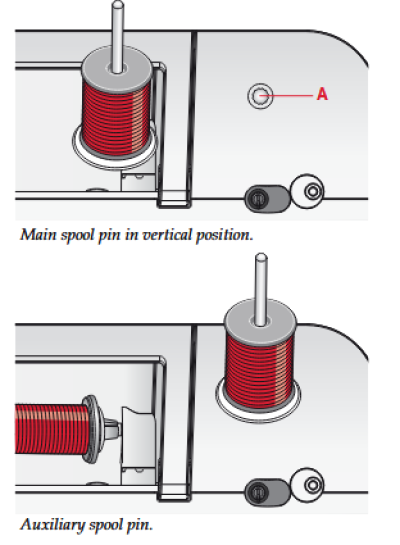 A

Main spool pin in vertical position.

Auxiliary spool pin.