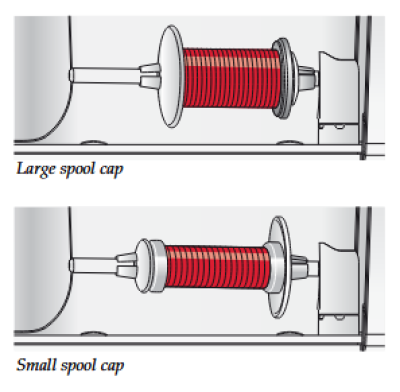 Large spool cap

Small spool cap